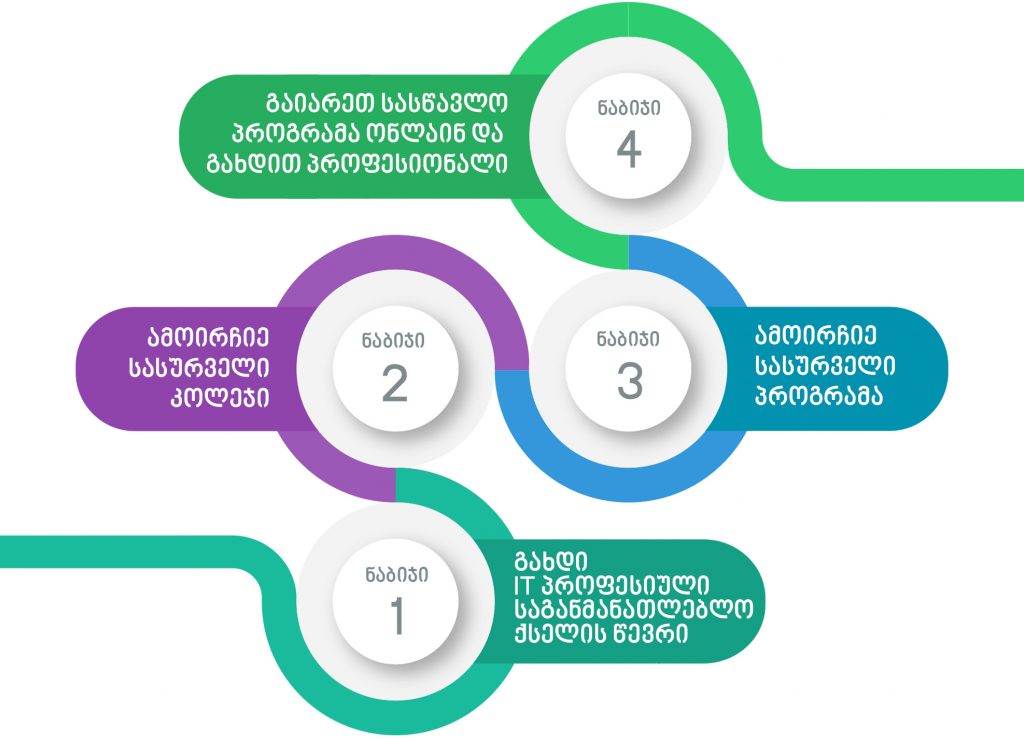 გაიარეთ სასწავლო პროგრამა ონლაინ და გახდით პროფესიონალი

ნაბიჯი
4

ამოირჩიე სასურველი კოლეჯი

ნაბიჯი
2

ნაბიჯი
3

ამოირჩიე სასურველი პროგრამა

ნაბიჯი
1

გახდი IT პროფესიული საგანმანათლებლო ქსელის წევრი